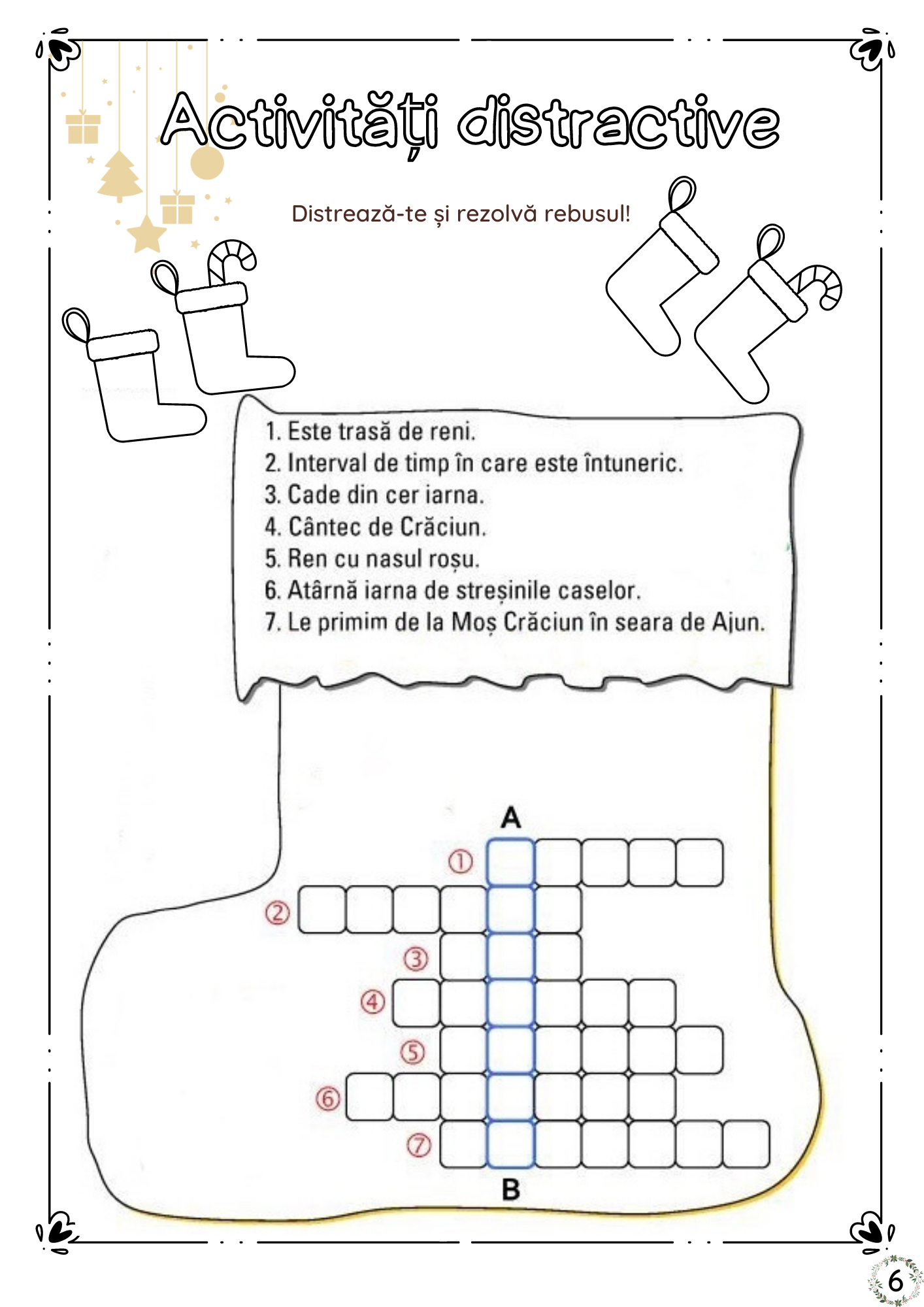 Activități distractive

Distrează-te și rezolvă rebusul!

1. Este trasă de reni.
2. Interval de timp în care este întuneric.
3. Cade din cer iarna.
4. Cântec de Crăciun.
5. Ren cu nasul roșu.
6. Atârnă iarna de streșinile caselor.
7. Le primim de la Moș Crăciun în seara de Ajun.

A
①
②
③
④
⑤
⑥
⑦
B

6